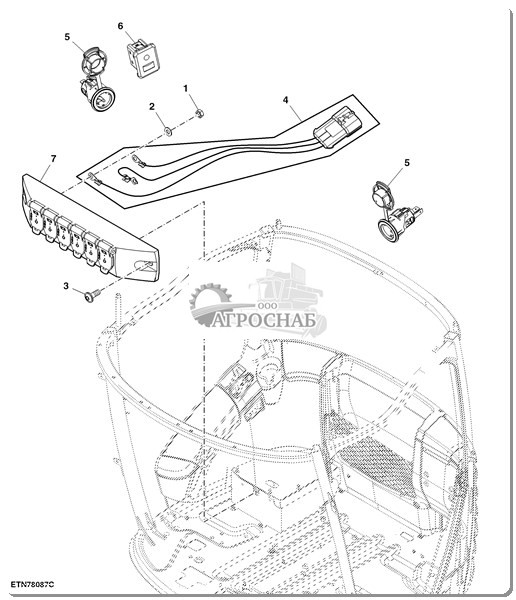 5
6
1
2
4
7
5
3
ООО
АГРОСНАБ
ETN78087C